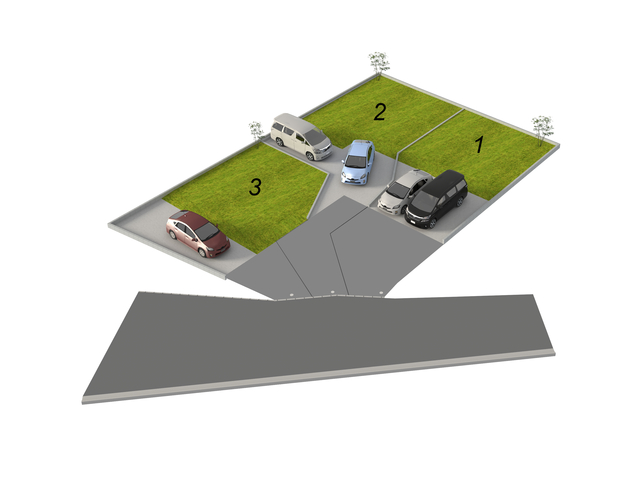 2
1
3